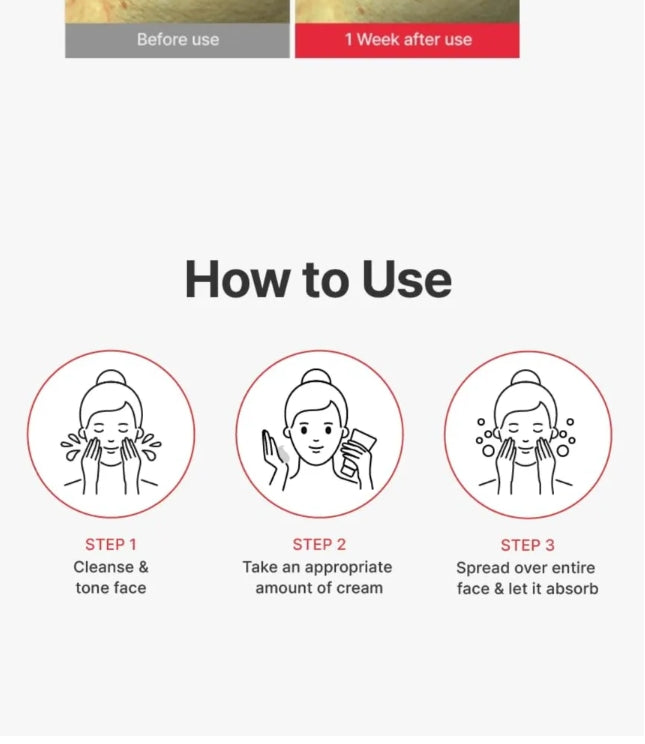 Before use

1 Week after use

How to Use

STEP 1
Cleanse & tone face

STEP 2
Take an appropriate amount of cream

STEP 3
Spread over entire face & let it absorb